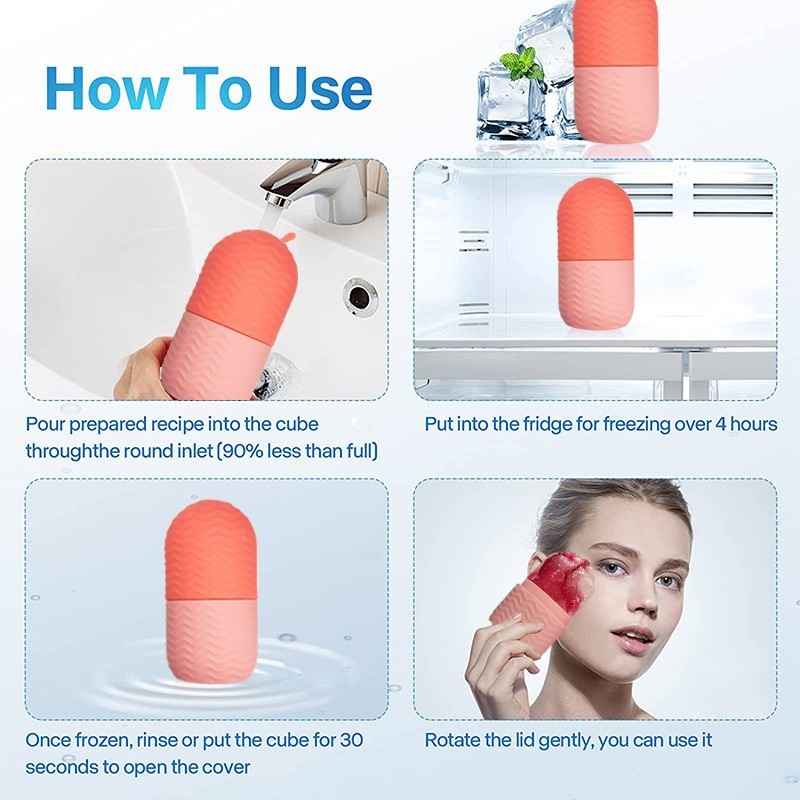 How To Use

Pour prepared recipe into the cube throughthe round inlet (90% less than full)

Put into the fridge for freezing over 4 hours

Once frozen, rinse or put the cube for 30 seconds to open the cover

Rotate the lid gently, you can use it